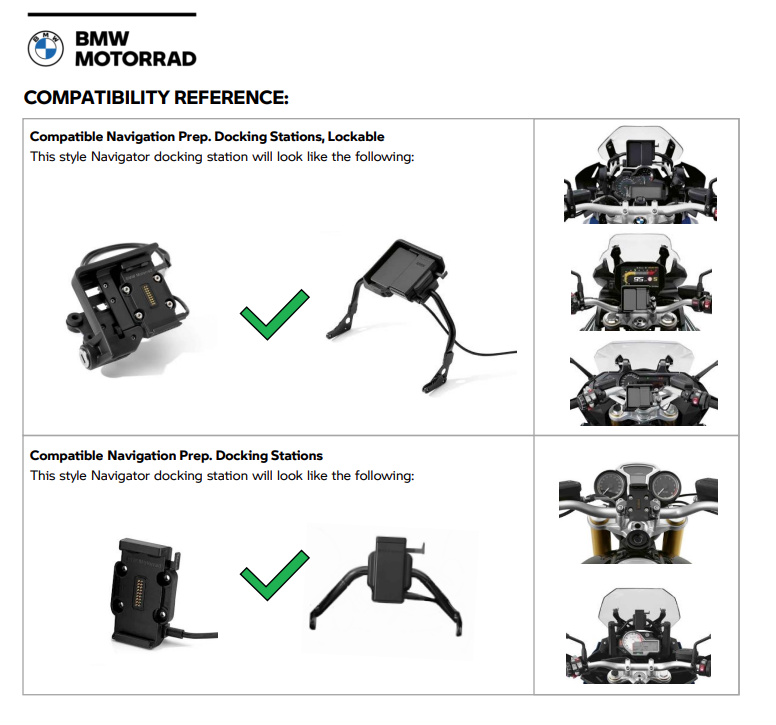 BMW
MOTORRAD

COMPATIBILITY REFERENCE:

Compatible Navigation Prep. Docking Stations, Lockable
This style Navigator docking station will look like the following:

Compatible Navigation Prep. Docking Stations
This style Navigator docking station will look like the following: